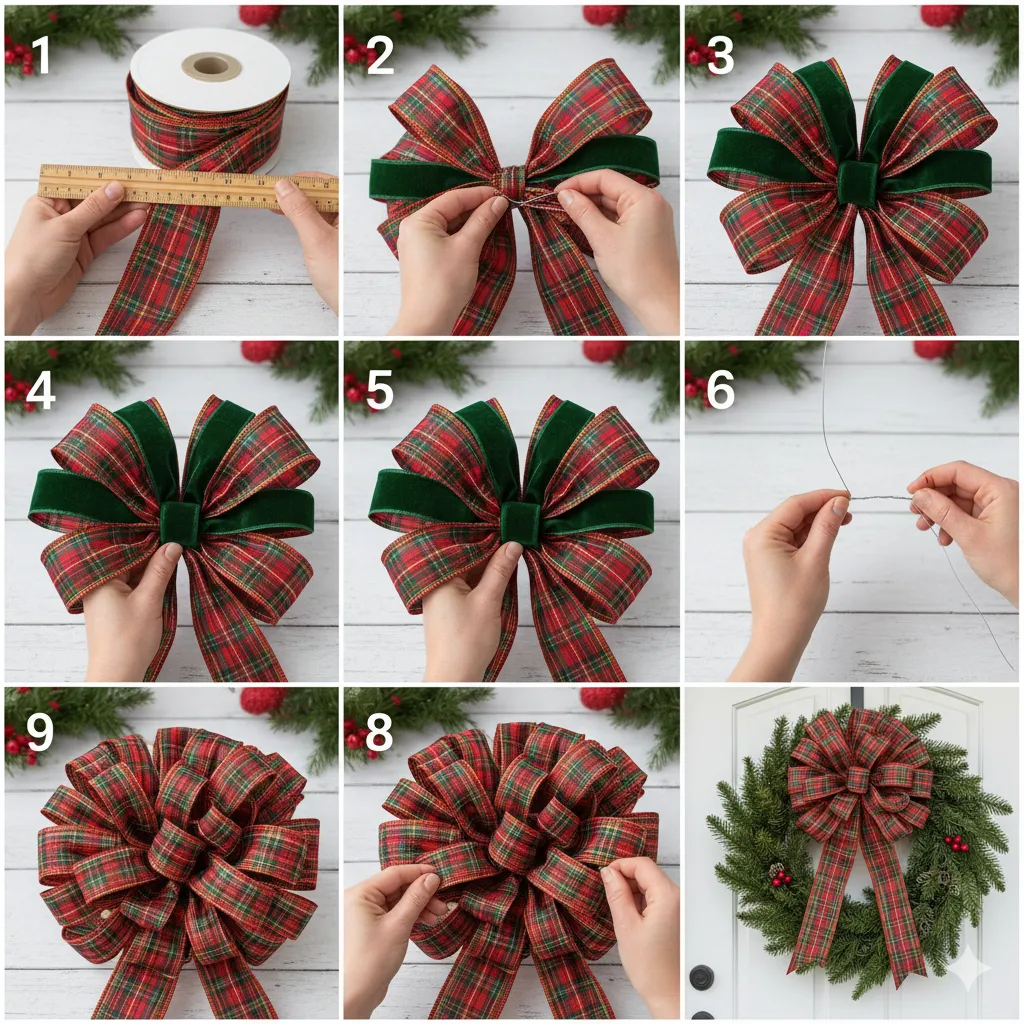 1

2

3

4

5

6

9

8