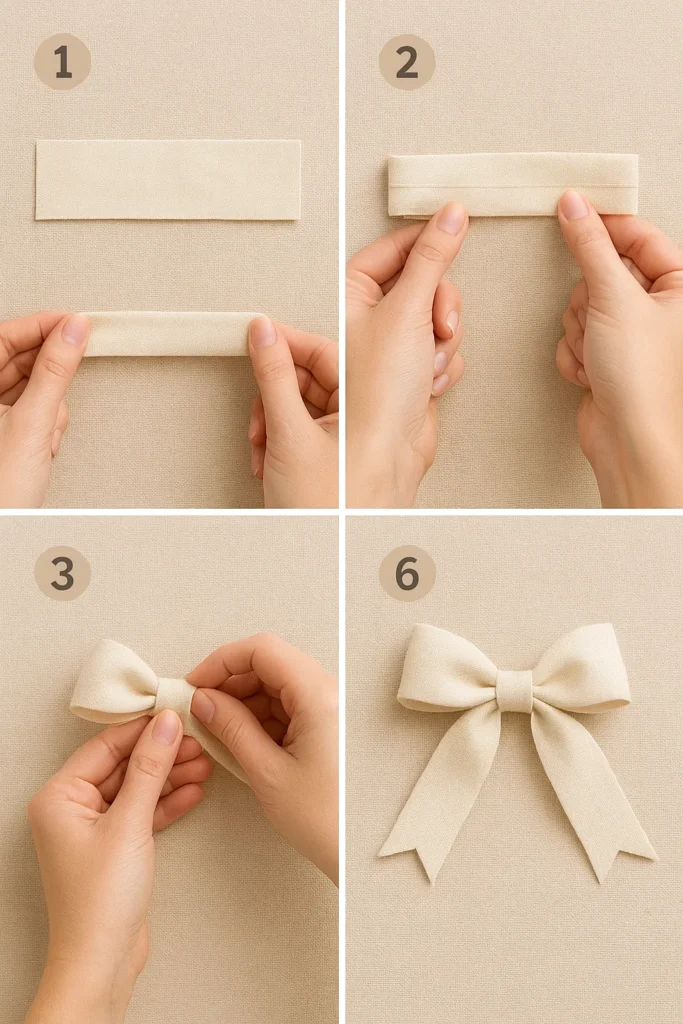 1

2

3

6