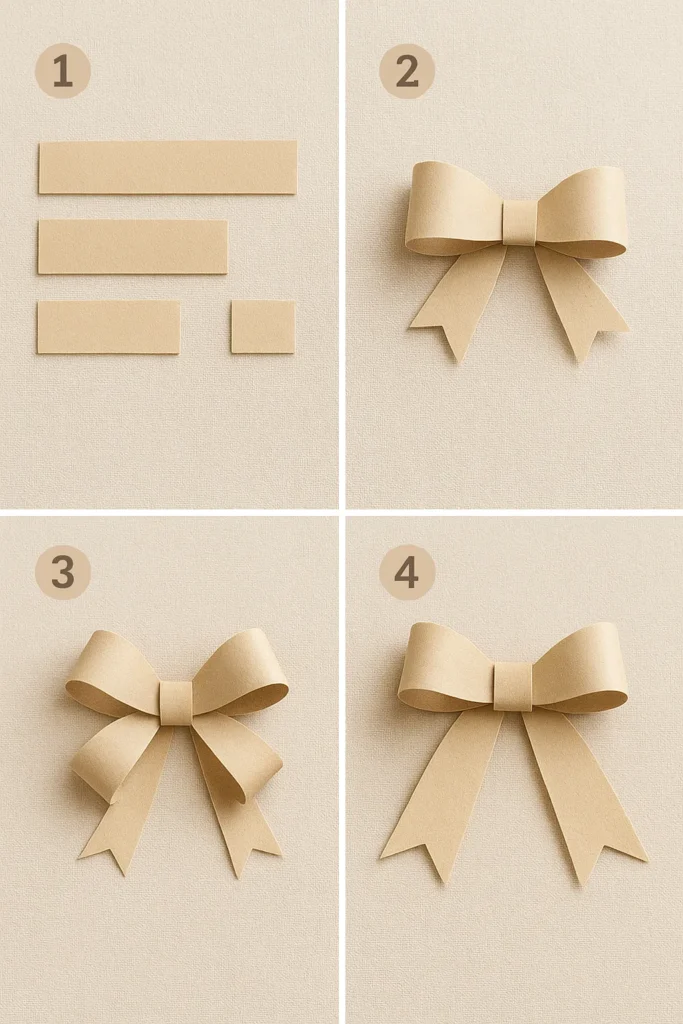 1

2

3

4