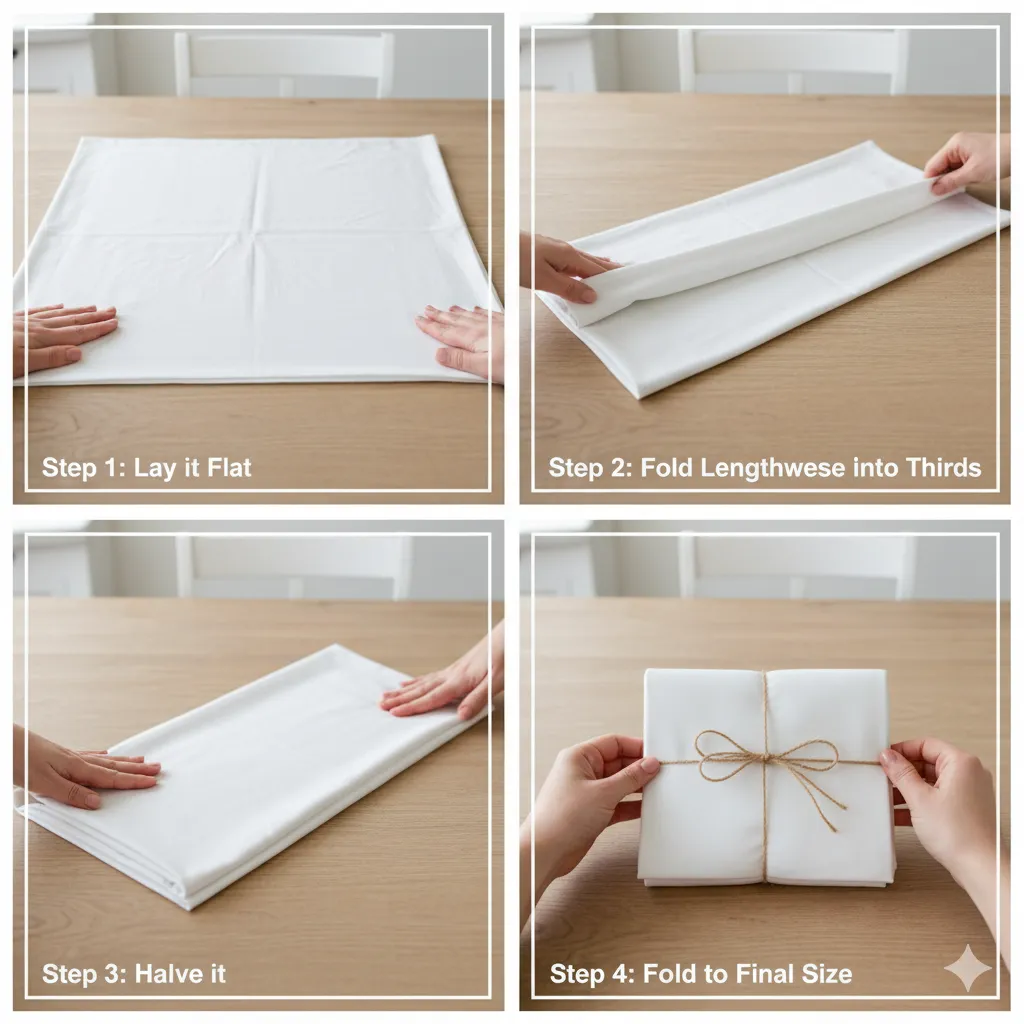 Step 1: Lay it Flat

Step 2: Fold Lengthwese into Thirds

Step 3: Halve it

Step 4: Fold to Final Size