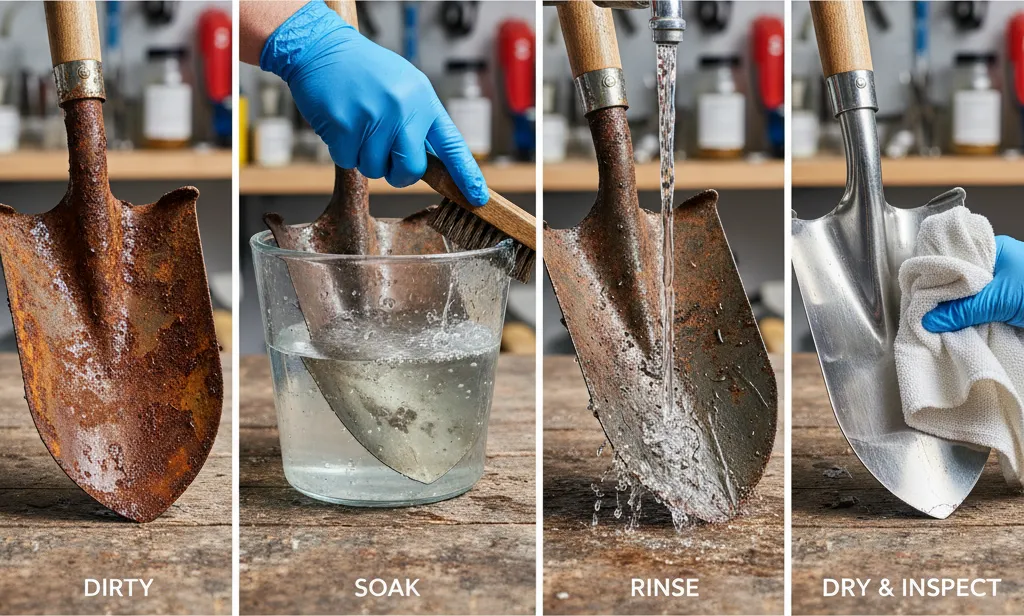 DIRTY

SOAK

RINSE

DRY & INSPECT